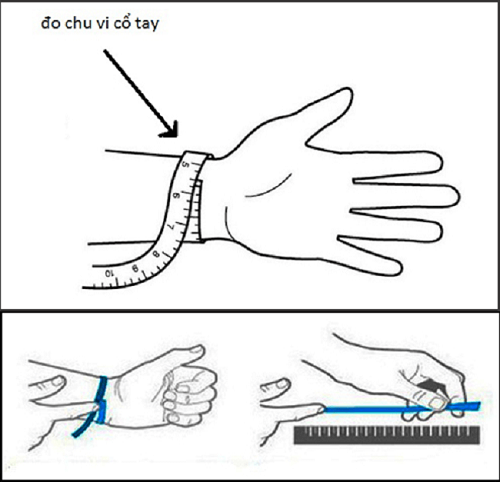 đo chu vi cổ tay

5
6
7
8
9
10